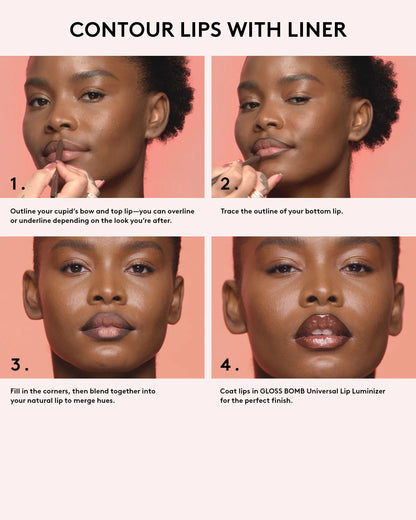 CONTOUR LIPS WITH LINER

1.

Outline your cupid's bow and top lip—you can overline or underline depending on the look you're after.

2.

Trace the outline of your bottom lip.

3.

Fill in the corners, then blend together into your natural lip to merge hues.

4.

Coat lips in GLOSS BOMB Universal Lip Luminizer for the perfect finish.