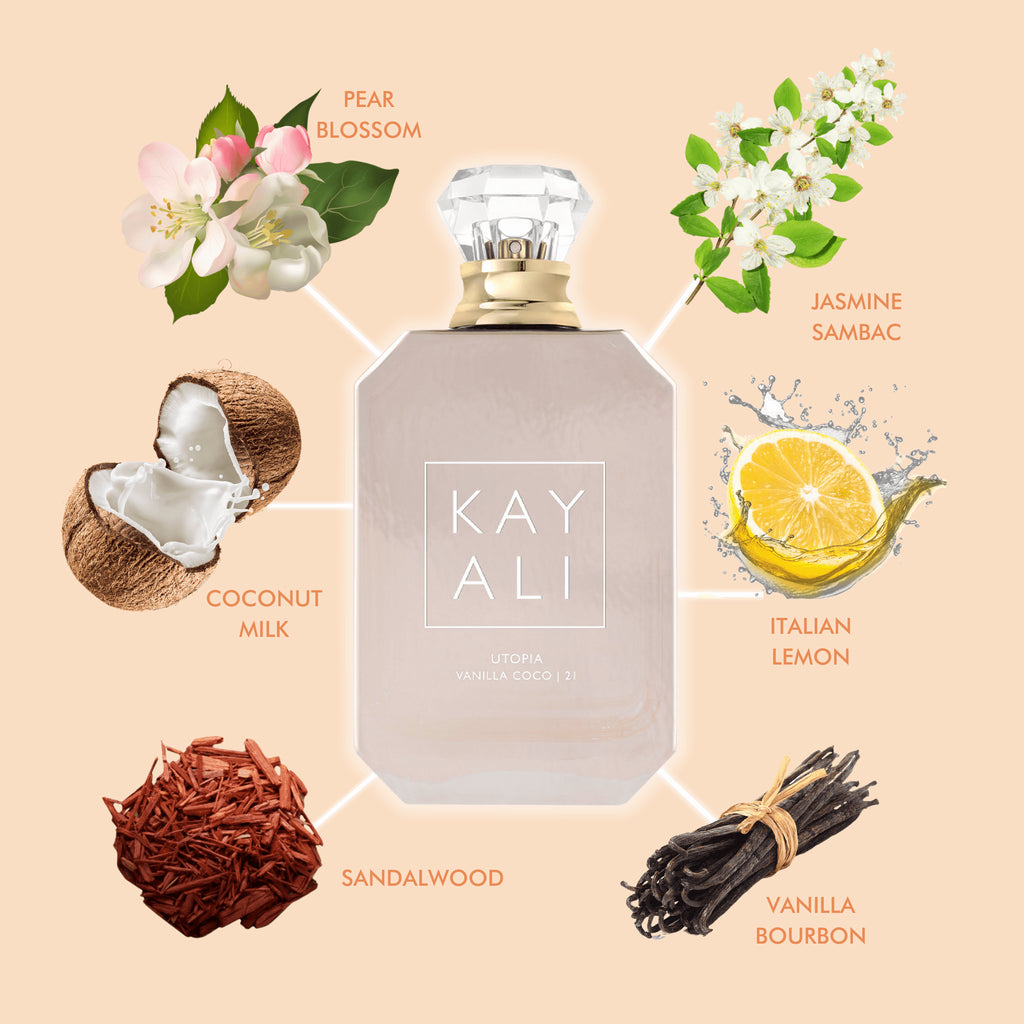 PEAR BLOSSOM

JASMINE SAMBAC

KAY ALI

UTOPIA
VANILLA COCO | 21

COCONUT MILK

ITALIAN LEMON

SANDALWOOD

VANILLA BOURBON